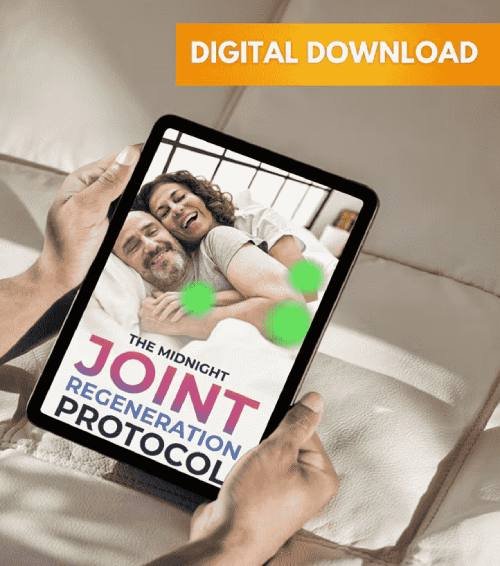 DIGITAL DOWNLOAD

THE MIDNIGHT
JOINT
REGENERATION
PROTOCOL