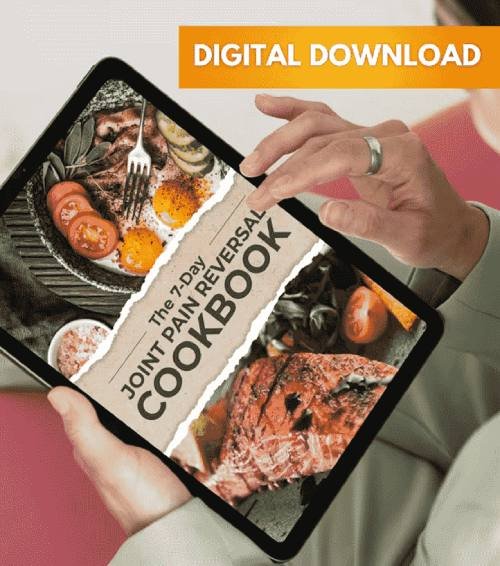 DIGITAL DOWNLOAD

The 7-Day
JOINT PAIN REVERSAL
COOKBOOK